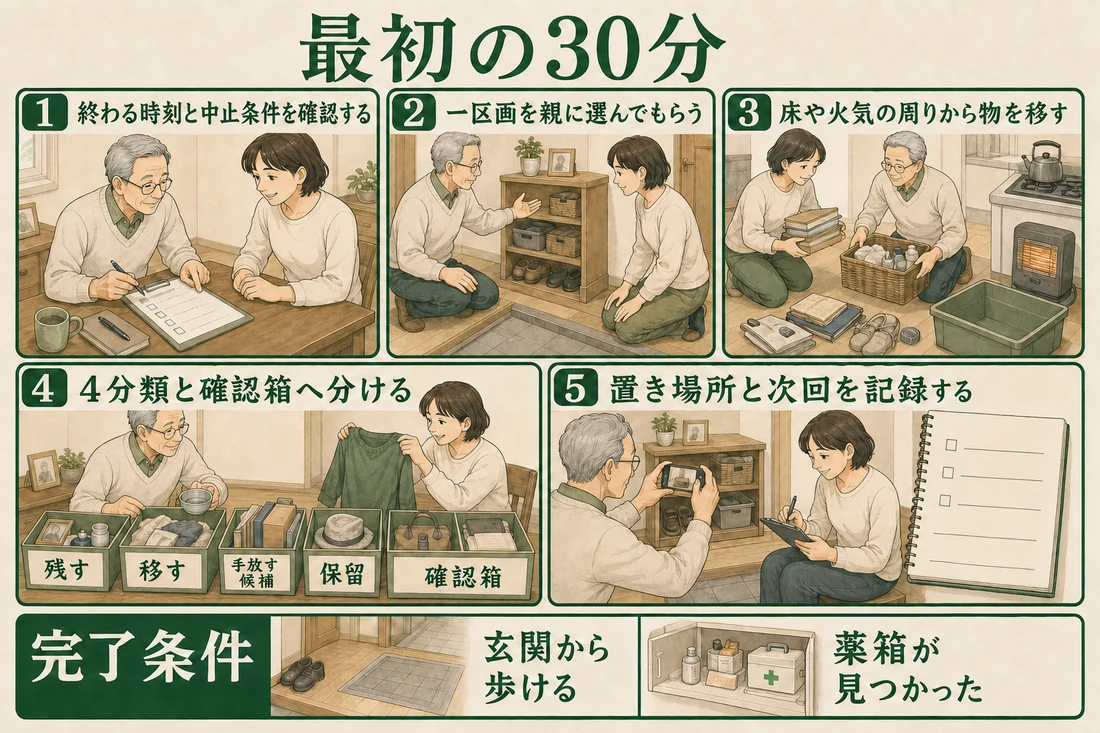 最初の30分

1 終わる時刻と中止条件を確認する

2 一区画を親に選んでもらう

3 床や火気の周りから物を移す

4 4分類と確認箱へ分ける

残す

移す

手放す候補

保留

確認箱

5 置き場所と次回を記録する

完了条件

玄関から歩ける

薬箱が見つかった