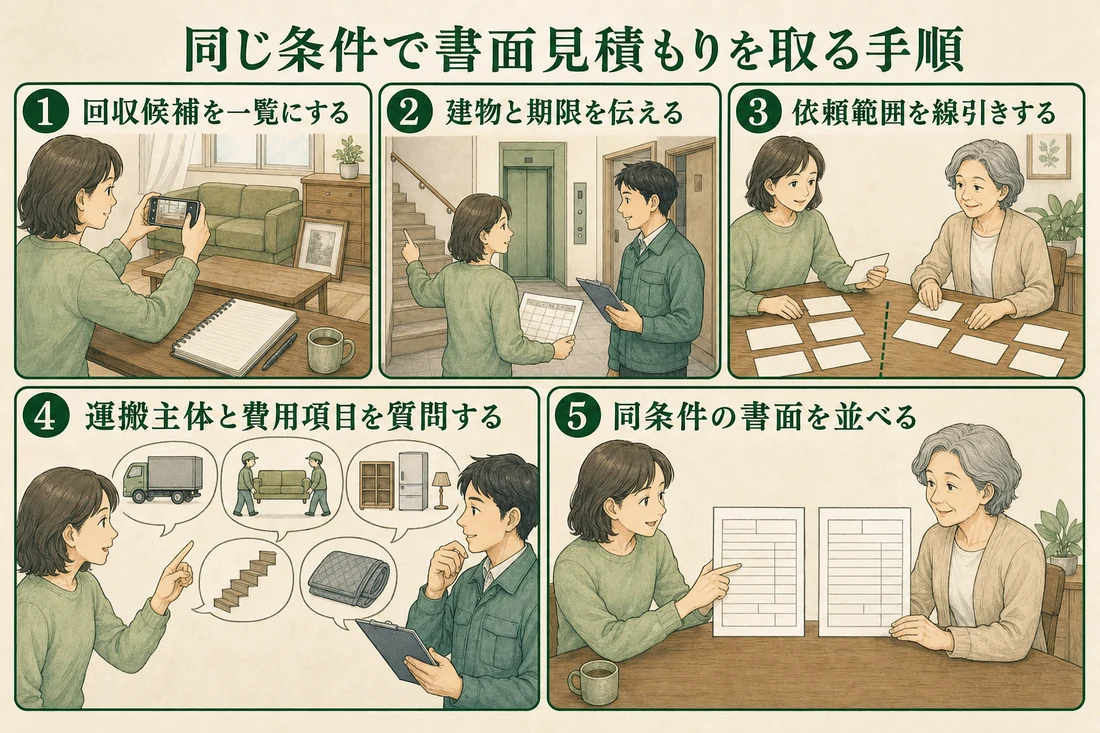 同じ条件で書面見積もりを取る手順

1 回収候補を一覧にする

2 建物と期限を伝える

3 依頼範囲を線引きする

4 運搬主体と費用項目を質問する

5 同条件の書面を並べる